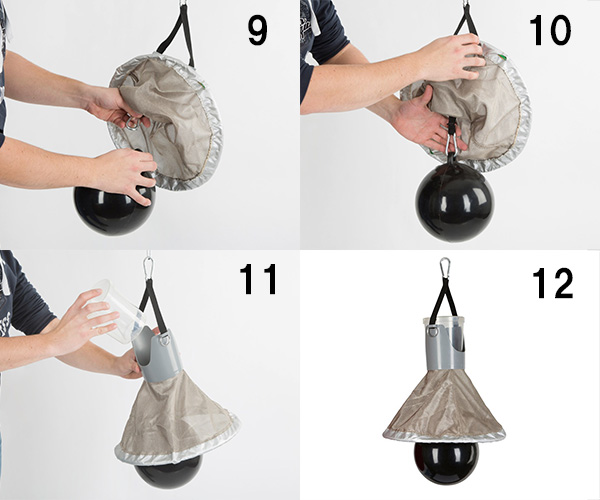 9

10

11

12