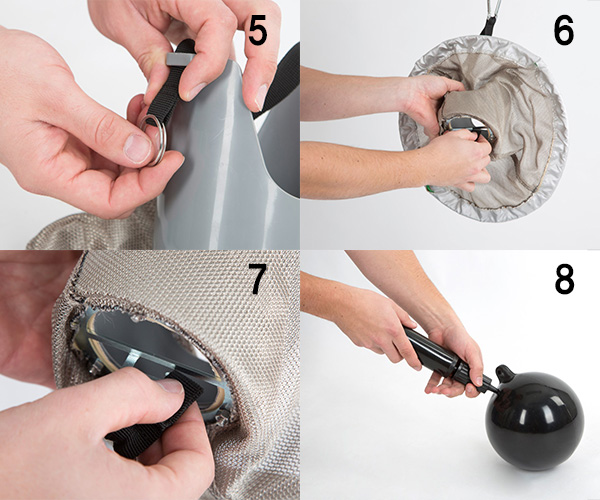 5

6

7

8