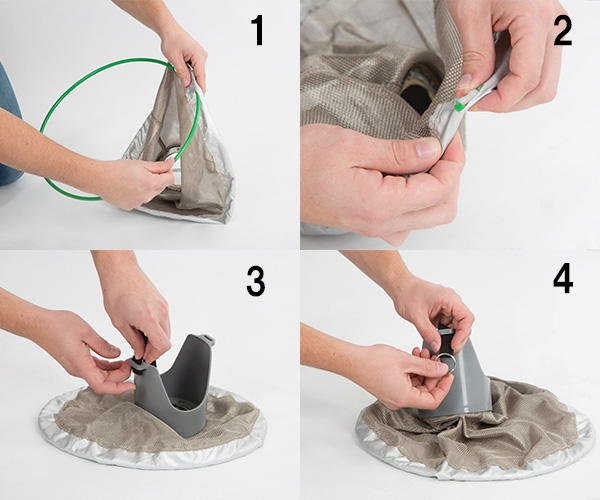 1

2

3

4